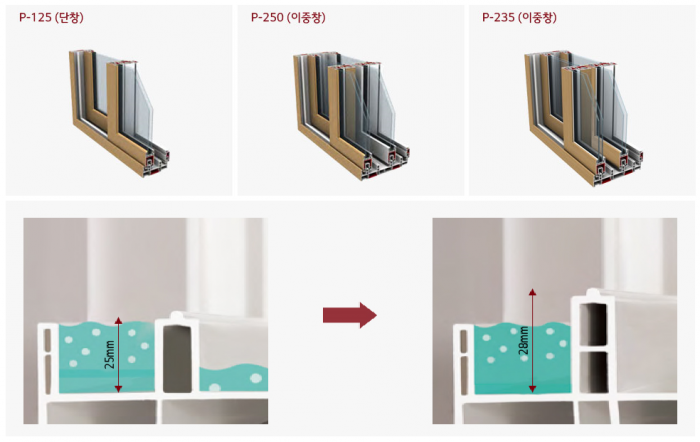 P-125 (단창)

P-250 (이중창)

P-235 (이중창)

25mm

28mm